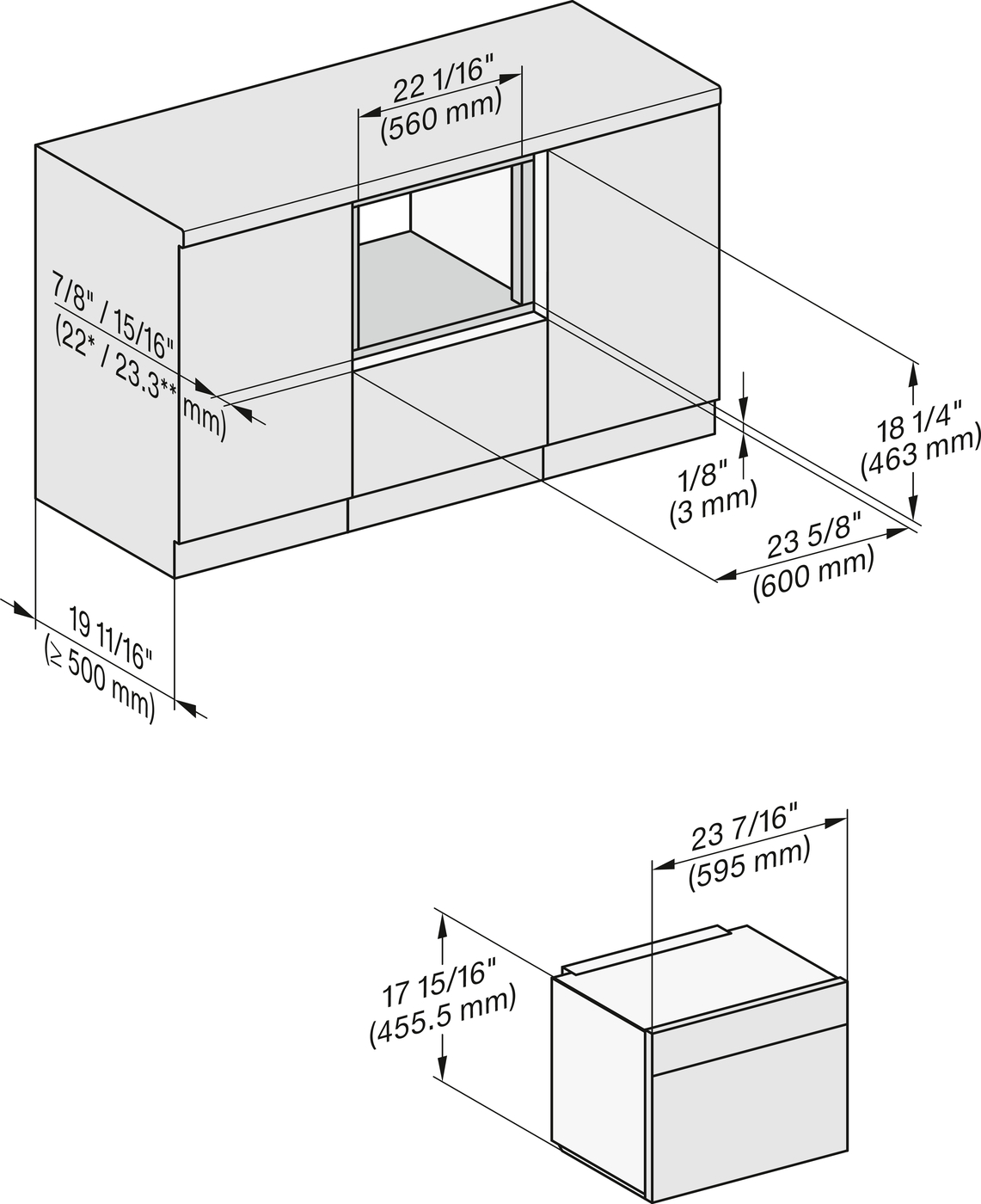 22 1/16"
(560 mm)

7/8" / 15/16"
(22* / 23.3** mm)

18 1/4"
(463 mm)

1/8"
(3 mm)

23 5/8"
(600 mm)

19 11/16"
(≥ 500 mm)

23 7/16"
(595 mm)

17 15/16"
(455.5 mm)