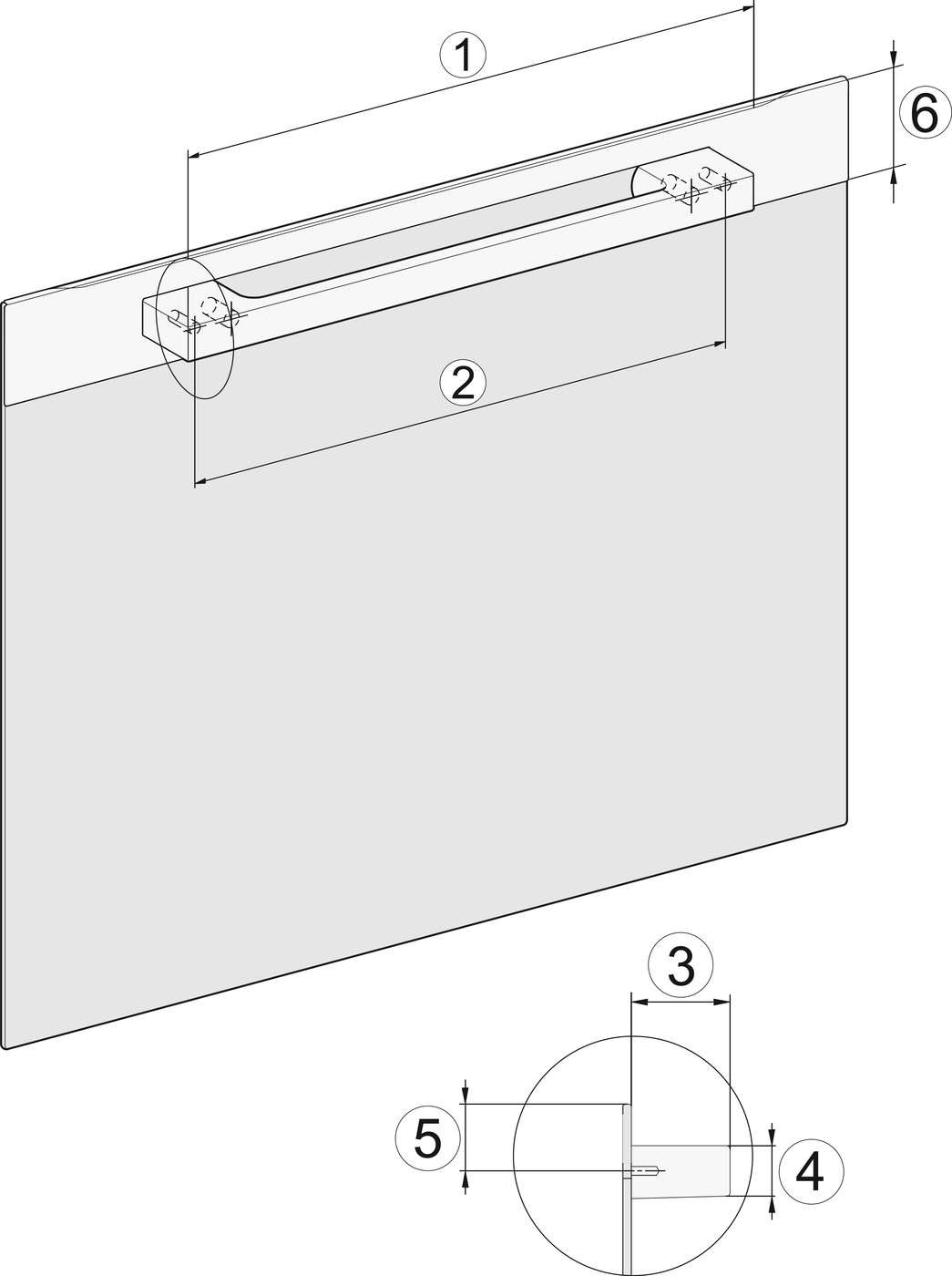 1
6
2
3
5
4