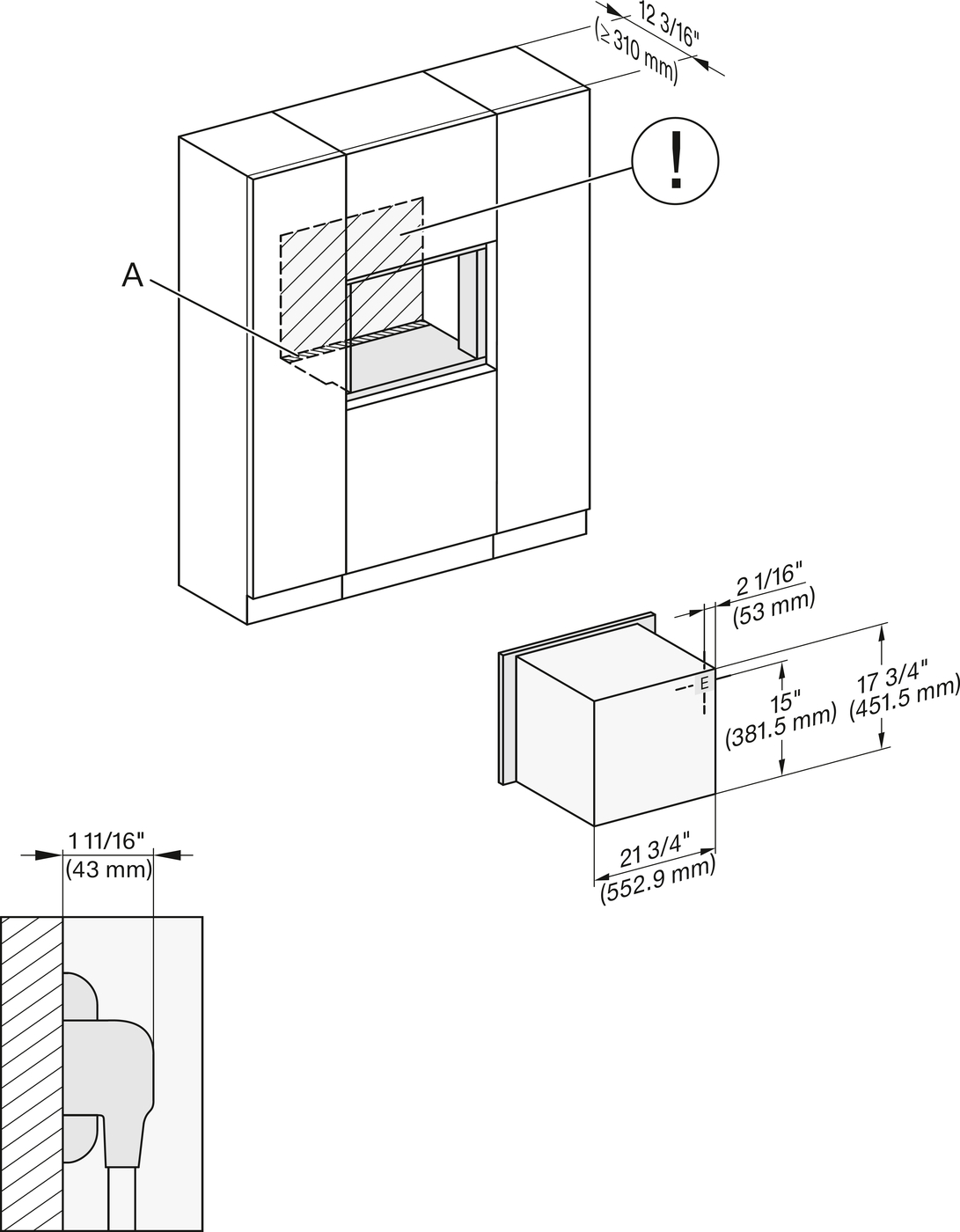 12 3/16"
(≥ 310 mm)

!

A

2 1/16"
(53 mm)

E

15"
(381.5 mm)

17 3/4"
(451.5 mm)

21 3/4"
(552.9 mm)

1 11/16"
(43 mm)