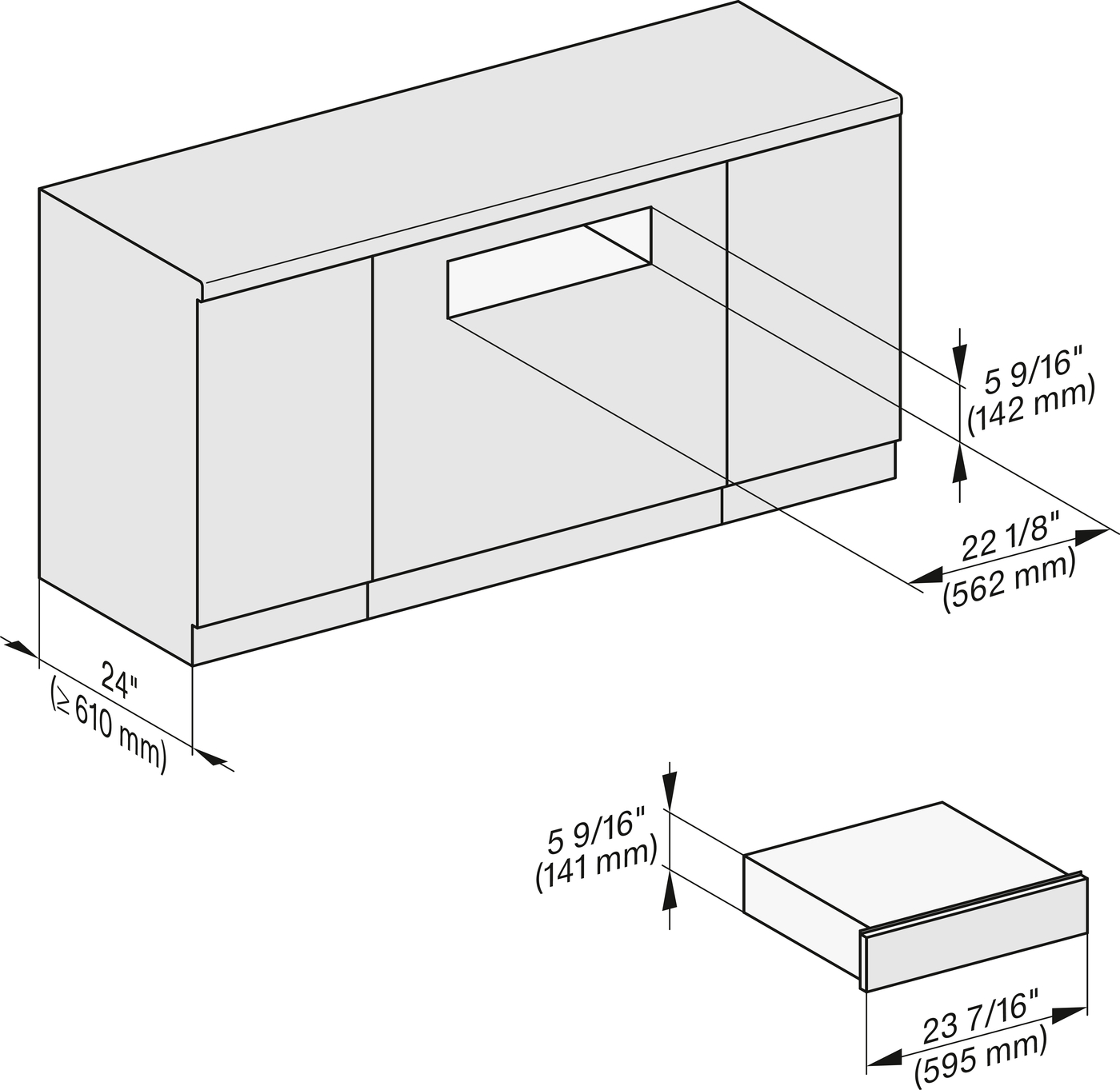 5 9/16"
(142 mm)

22 1/8"
(562 mm)

24"
(≥ 610 mm)

5 9/16"
(141 mm)

23 7/16"
(595 mm)