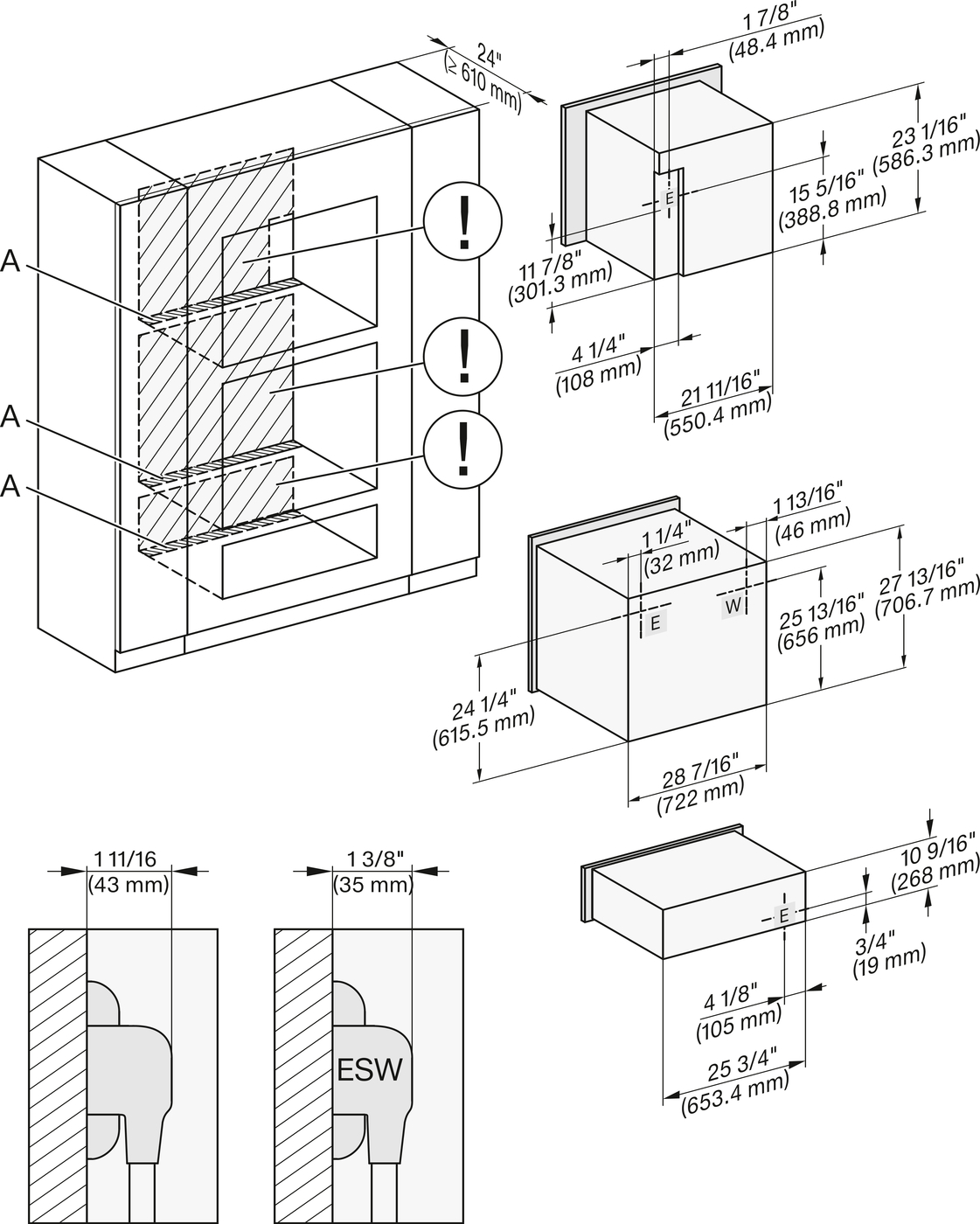 24"
(≥ 610 mm)

A

A

A

!

!

!

1 7/8"
(48.4 mm)

23 1/16"
(586.3 mm)

15 5/16"
(388.8 mm)

E

11 7/8"
(301.3 mm)

4 1/4"
(108 mm)

21 11/16"
(550.4 mm)

1 13/16"
(46 mm)

1 1/4"
(32 mm)

27 13/16"
(706.7 mm)

25 13/16"
(656 mm)

W

E

24 1/4"
(615.5 mm)

28 7/16"
(722 mm)

1 11/16
(43 mm)

1 3/8"
(35 mm)

ESW

10 9/16"
(268 mm)

E

3/4"
(19 mm)

4 1/8"
(105 mm)

25 3/4"
(653.4 mm)