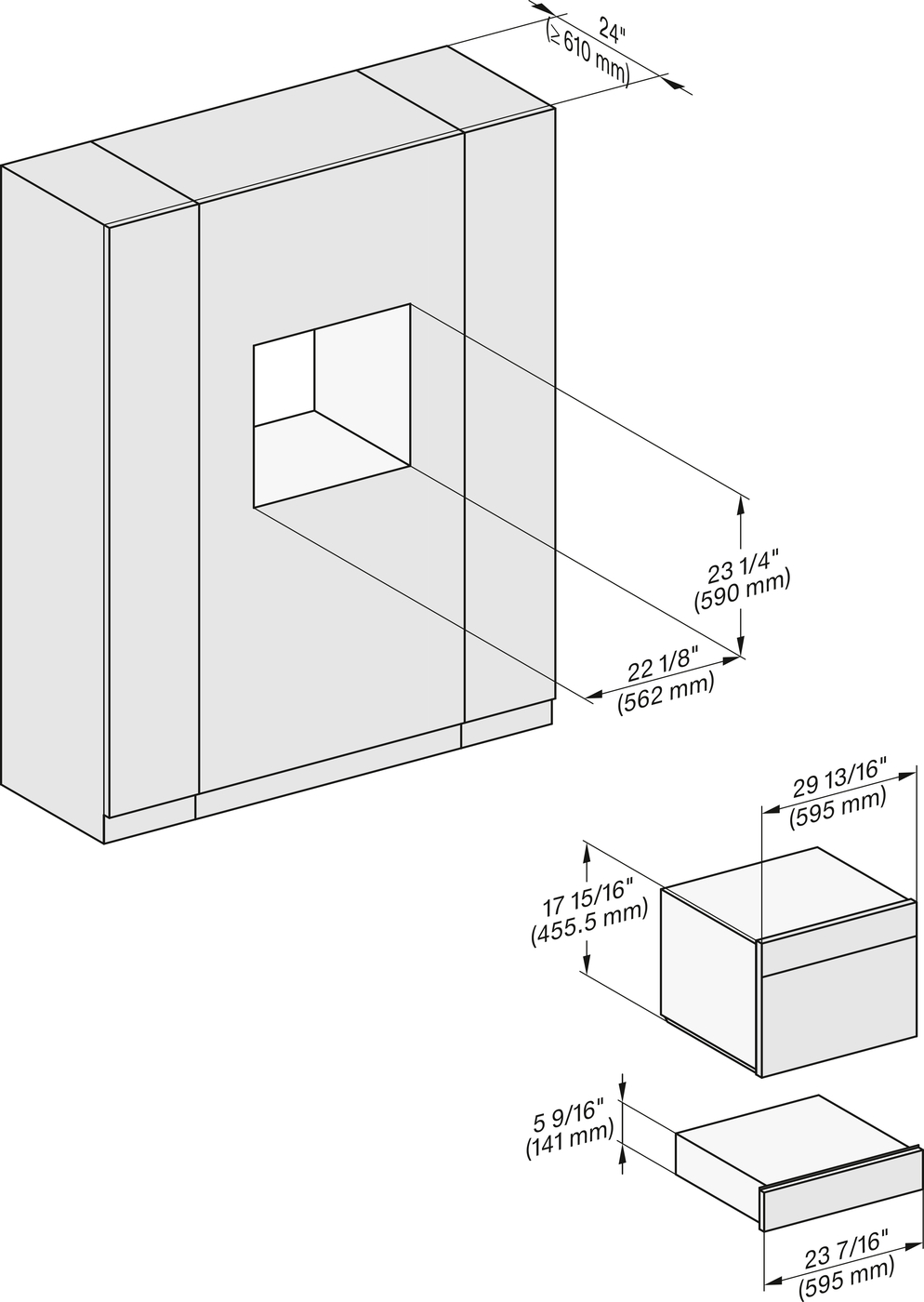 24"
(≥ 610 mm)

23 1/4"
(590 mm)

22 1/8"
(562 mm)

29 13/16"
(595 mm)

17 15/16"
(455.5 mm)

5 9/16"
(141 mm)

23 7/16"
(595 mm)