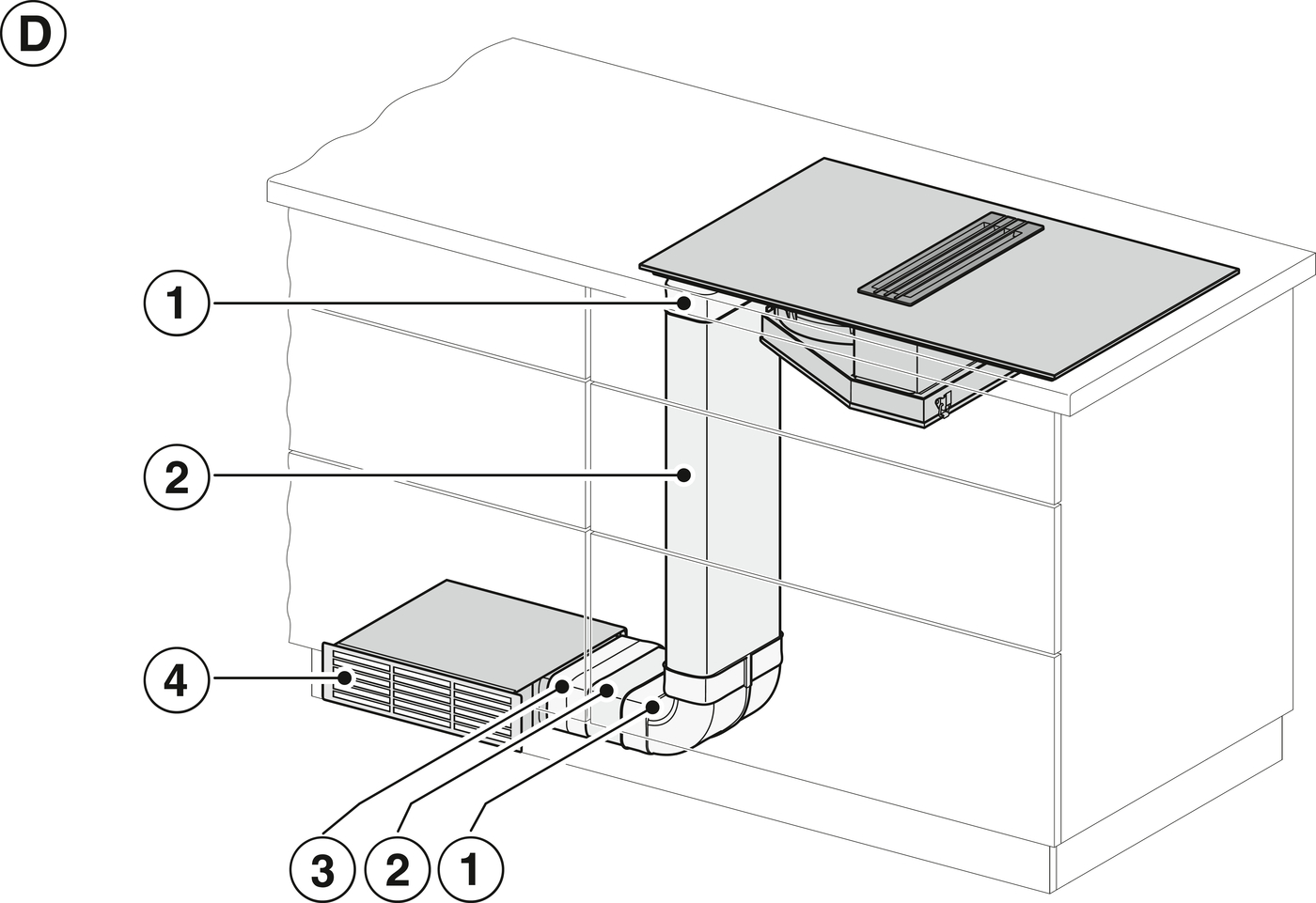 D

1

2

4

3 2 1