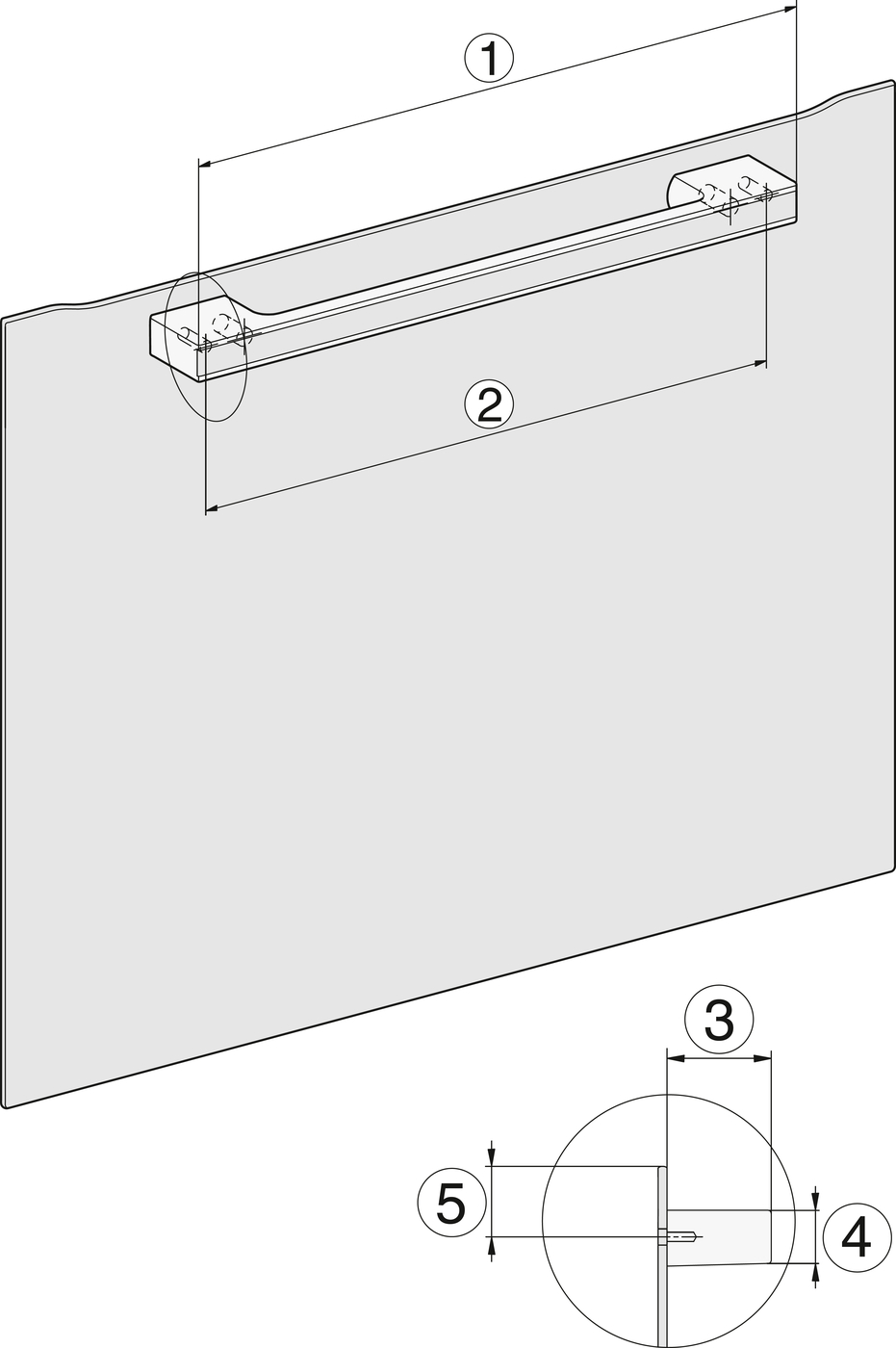 1

2

3

5

4